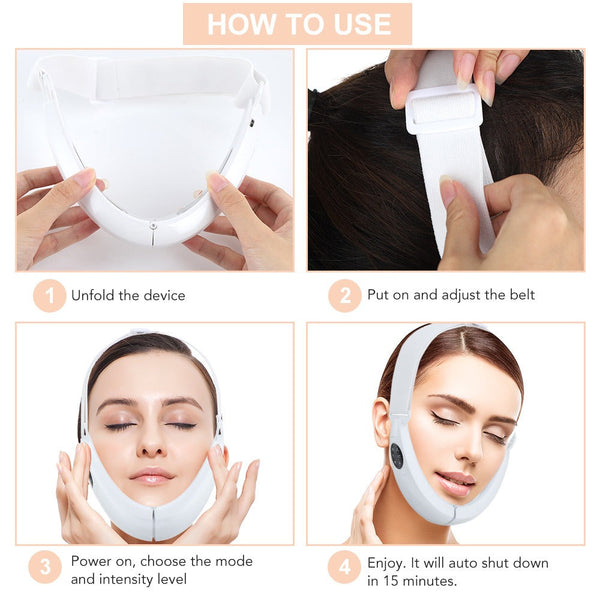 HOW TO USE

1 Unfold the device

2 Put on and adjust the belt

3 Power on, choose the mode and intensity level

4 Enjoy. It will auto shut down in 15 minutes.