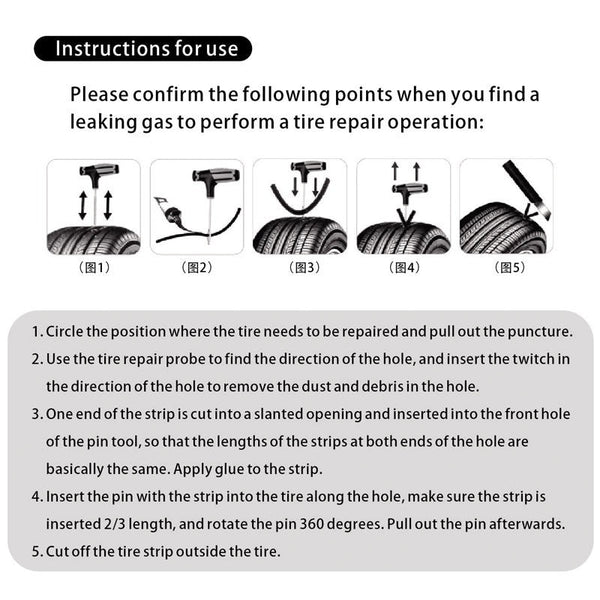 Instructions for use

Please confirm the following points when you find a leaking gas to perform a tire repair operation:

（图1） （图2） （图3） （图4） （图5）

1. Circle the position where the tire needs to be repaired and pull out the puncture.

2. Use the tire repair probe to find the direction of the hole, and insert the twitch in the direction of the hole to remove the dust and debris in the hole.

3. One end of the strip is cut into a slanted opening and inserted into the front hole of the pin tool, so that the lengths of the strips at both ends of the hole are basically the same. Apply glue to the strip.

4. Insert the pin with the strip into the tire along the hole, make sure the strip is inserted 2/3 length, and rotate the pin 360 degrees. Pull out the pin afterwards.

5. Cut off the tire strip outside the tire.